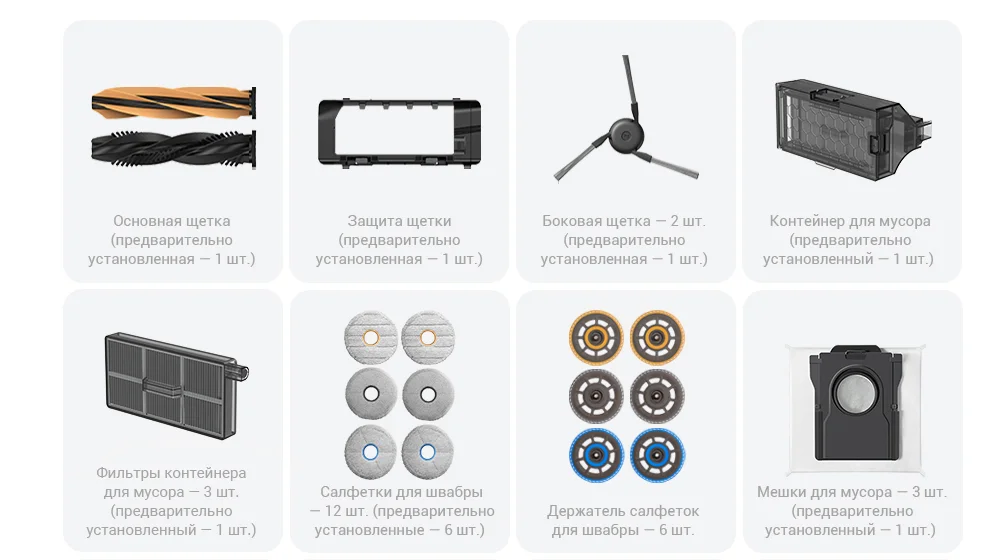 Основная щетка (предварительно установленная — 1 шт.)

Защита щетки (предварительно установленная — 1 шт.)

Боковая щетка — 2 шт. (предварительно установленная — 1 шт.)

Контейнер для мусора (предварительно установленный — 1 шт.)

Фильтры контейнера для мусора — 3 шт. (предварительно установленный — 1 шт.)

Салфетки для швабры — 12 шт. (предварительно установленные — 6 шт.)

Держатель салфеток для швабры — 6 шт.

Мешки для мусора — 3 шт. (предварительно установленный — 1 шт.)