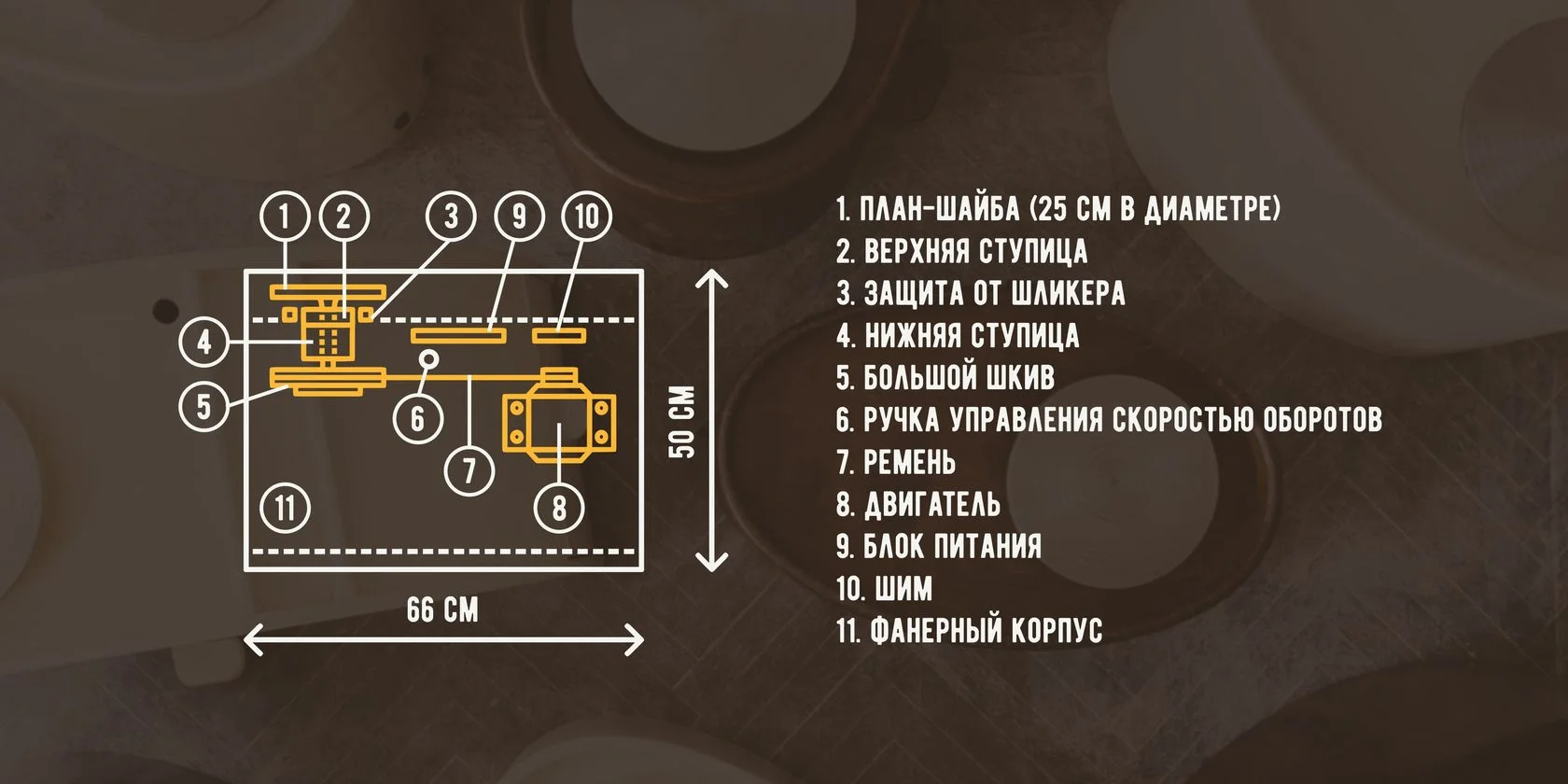 1
2
3
9
10
4
5
6
7
8
11
50 СМ
66 СМ

1. ПЛАН-ШАЙБА (25 СМ В ДИАМЕТРЕ)
2. ВЕРХНЯЯ СТУПИЦА
3. ЗАЩИТА ОТ ШЛИКЕРА
4. НИЖНЯЯ СТУПИЦА
5. БОЛЬШОЙ ШКИВ
6. РУЧКА УПРАВЛЕНИЯ СКОРОСТЬЮ ОБОРОТОВ
7. РЕМЕНЬ
8. ДВИГАТЕЛЬ
9. БЛОК ПИТАНИЯ
10. ШИМ
11. ФАНЕРНЫЙ КОРПУС