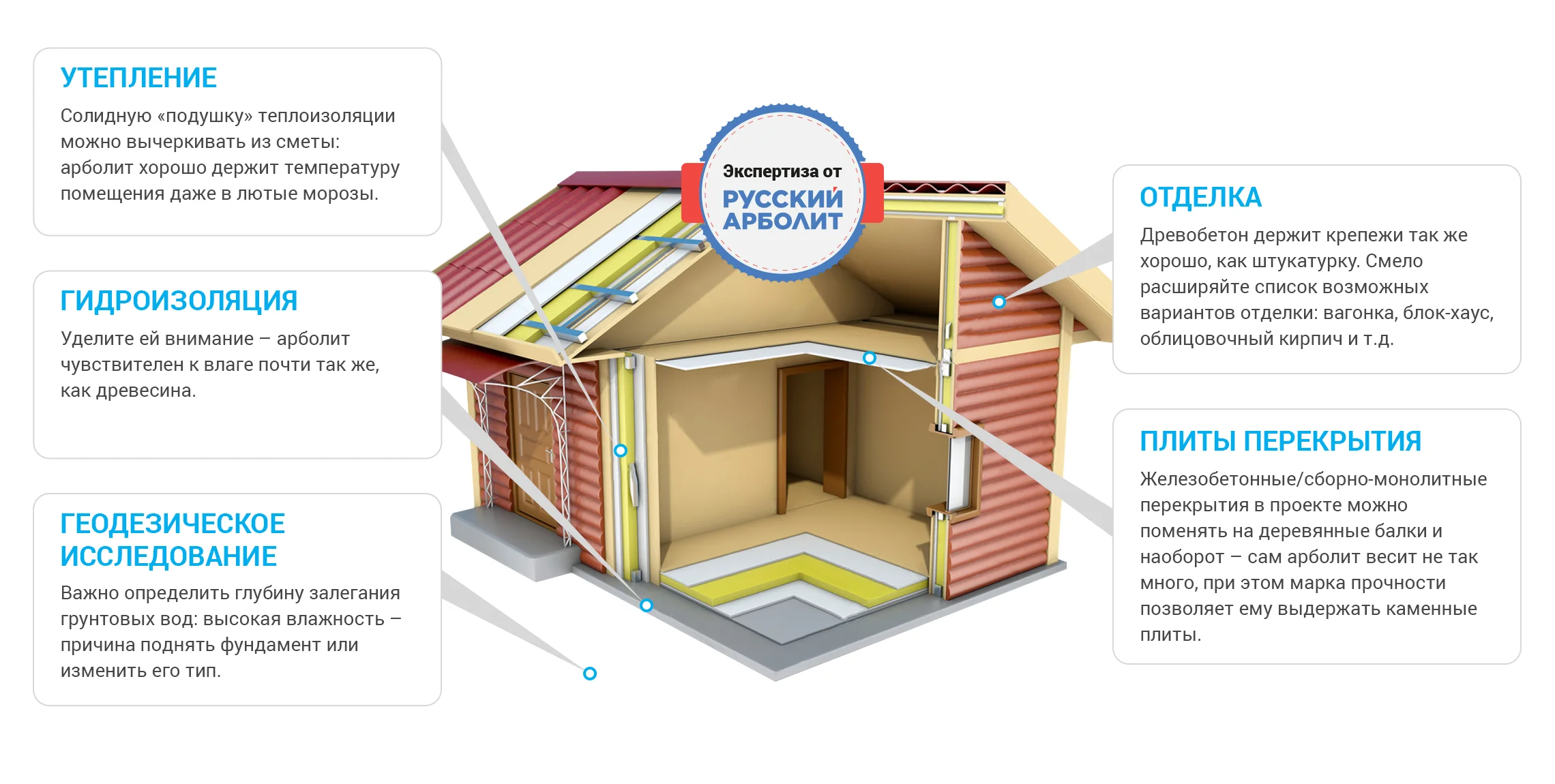 УТЕПЛЕНИЕ

Солидную «подушку» теплоизоляции можно вычеркивать из сметы: арболит хорошо держит температуру помещения даже в лютые морозы.

ГИДРОИЗОЛЯЦИЯ

Уделите ей внимание – арболит чувствителен к влаге почти так же, как древесина.

ГЕОДЕЗИЧЕСКОЕ ИССЛЕДОВАНИЕ

Важно определить глубину залегания грунтовых вод: высокая влажность – причина поднять фундамент или изменить его тип.

Экспертиза от
РУССКИЙ АРБОЛИТ

ОТДЕЛКА

Древобетон держит крепежи так же хорошо, как штукатурку. Смело расширяйте список возможных вариантов отделки: вагонка, блок-хаус, облицовочный кирпич и т.д.

ПЛИТЫ ПЕРЕКРЫТИЯ

Железобетонные/сборно-монолитные перекрытия в проекте можно поменять на деревянные балки и наоборот – сам арболит весит не так много, при этом марка прочности позволяет ему выдержать каменные плиты.