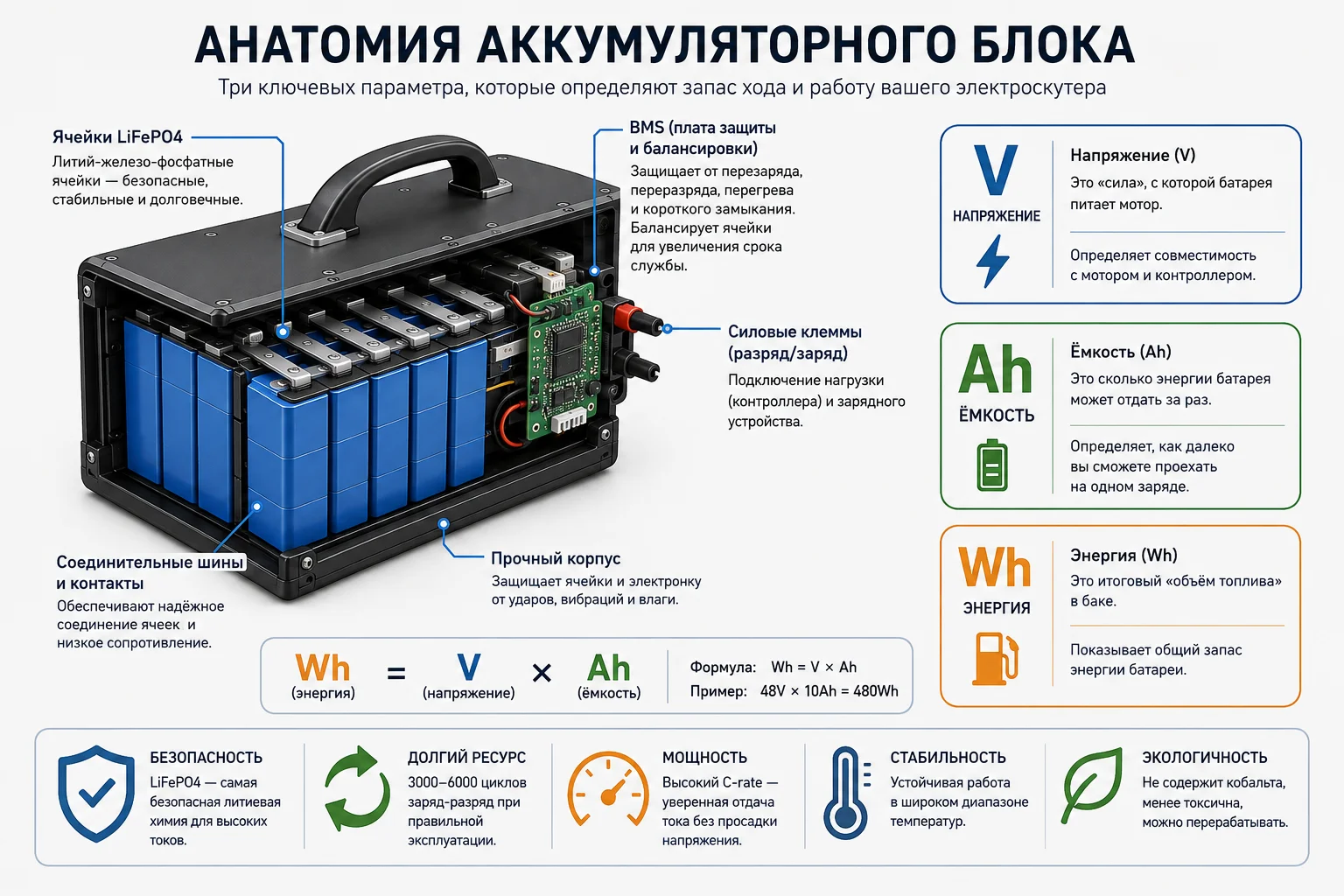 АНАТОМИЯ АККУМУЛЯТОРНОГО БЛОКА

Три ключевых параметра, которые определяют запас хода и работу вашего электроскутера

Ячейки LiFePO4

Литий-железо-фосфатные ячейки — безопасные, стабильные и долговечные.

BMS (плата защиты и балансировки)

Защищает от перезаряда, переразряда, перегрева и короткого замыкания. Балансирует ячейки для увеличения срока службы.

Силовые клеммы (разряд/заряд)

Подключение нагрузки (контроллера) и зарядного устройства.

Соединительные шины и контакты

Обеспечивают надёжное соединение ячеек и низкое сопротивление.

Прочный корпус

Защищает ячейки и электронку от ударов, вибраций и влаги.

V
НАПРЯЖЕНИЕ

Напряжение (V)

Это «сила», с которой батарея питает мотор.

Определяет совместимость с мотором и контроллером.

Ah
ЁМКОСТЬ

Ёмкость (Ah)

Это сколько энергии батарея может отдать за раз.

Определяет, как далеко вы сможете проехать на одном заряде.

Wh
ЭНЕРГИЯ

Энергия (Wh)

Это итоговый «объём топлива» в баке.

Показывает общий запас энергии батареи.

Wh (энергия) = V (напряжение) × Ah (ёмкость)

Формула: Wh = V × Ah
Пример: 48V × 10Ah = 480Wh

БЕЗОПАСНОСТЬ

LiFePO4 — самая безопасная литиевая химия для высоких токов.

ДОЛГИЙ РЕСУРС

3000–6000 циклов заряд-разряд при правильной эксплуатации.

МОЩНОСТЬ

Высокий C-rate — уверенная отдача тока без просадки напряжения.

СТАБИЛЬНОСТЬ

Устойчивая работа в широком диапазоне температур.

ЭКОЛОГИЧНОСТЬ

Не содержит кобальта, менее токсична, можно перерабатывать.